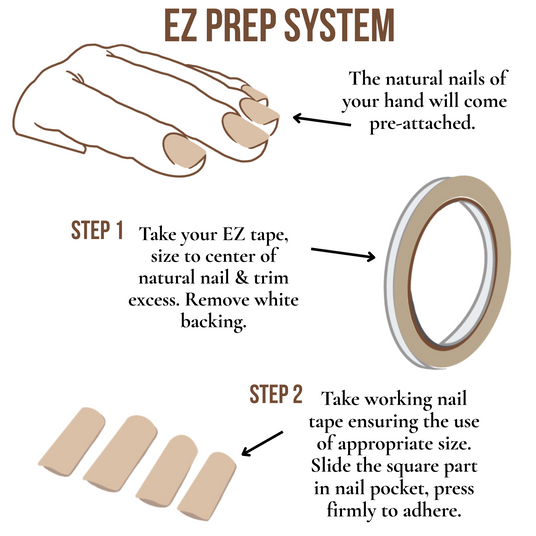 EZ PREP SYSTEM

The natural nails of your hand will come pre-attached.

STEP 1

Take your EZ tape, size to center of natural nail & trim excess. Remove white backing.

STEP 2

Take working nail tape ensuring the use of appropriate size. Slide the square part in nail pocket, press firmly to adhere.